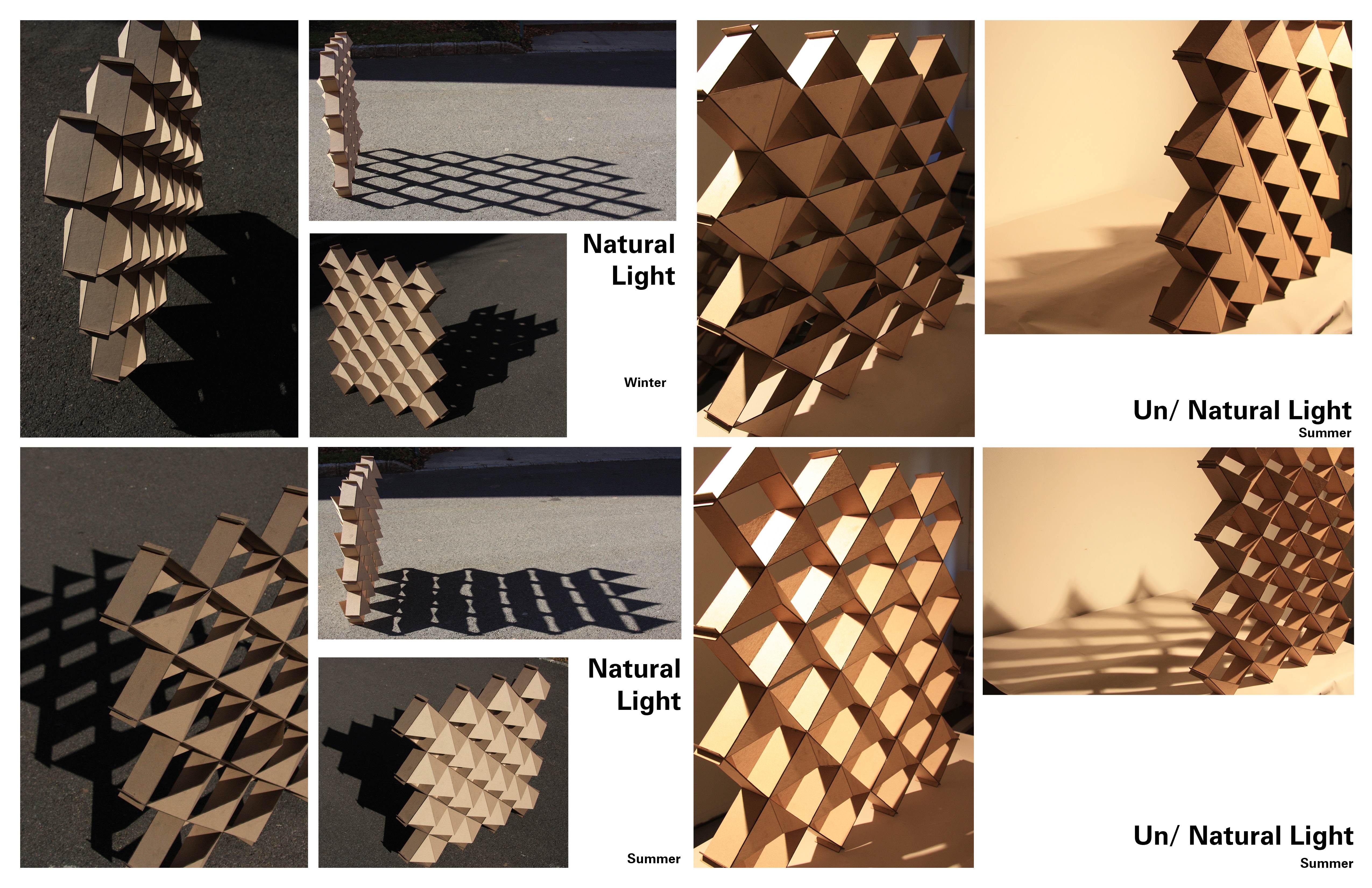 Natural Light

Winter

Un/ Natural Light

Summer

Natural Light

Summer

Un/ Natural Light

Summer