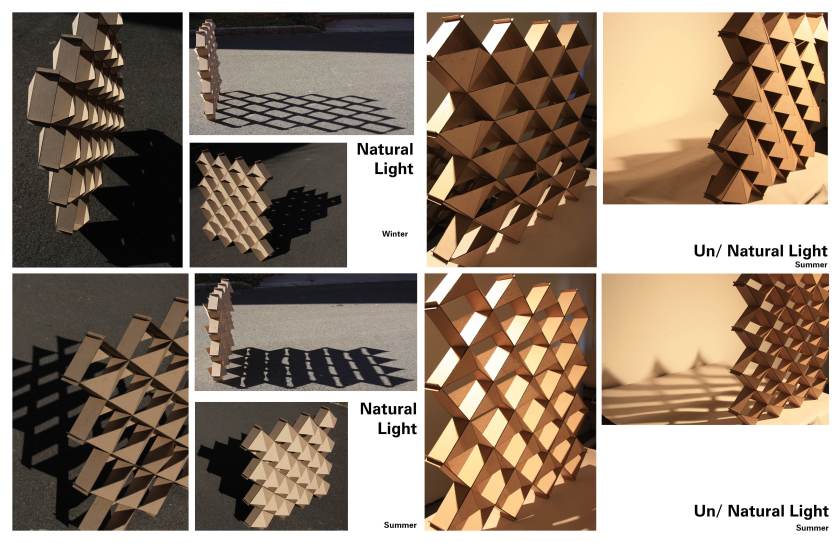 Natural Light

Winter

Un/ Natural Light
Summer

Natural Light

Summer

Un/ Natural Light
Summer