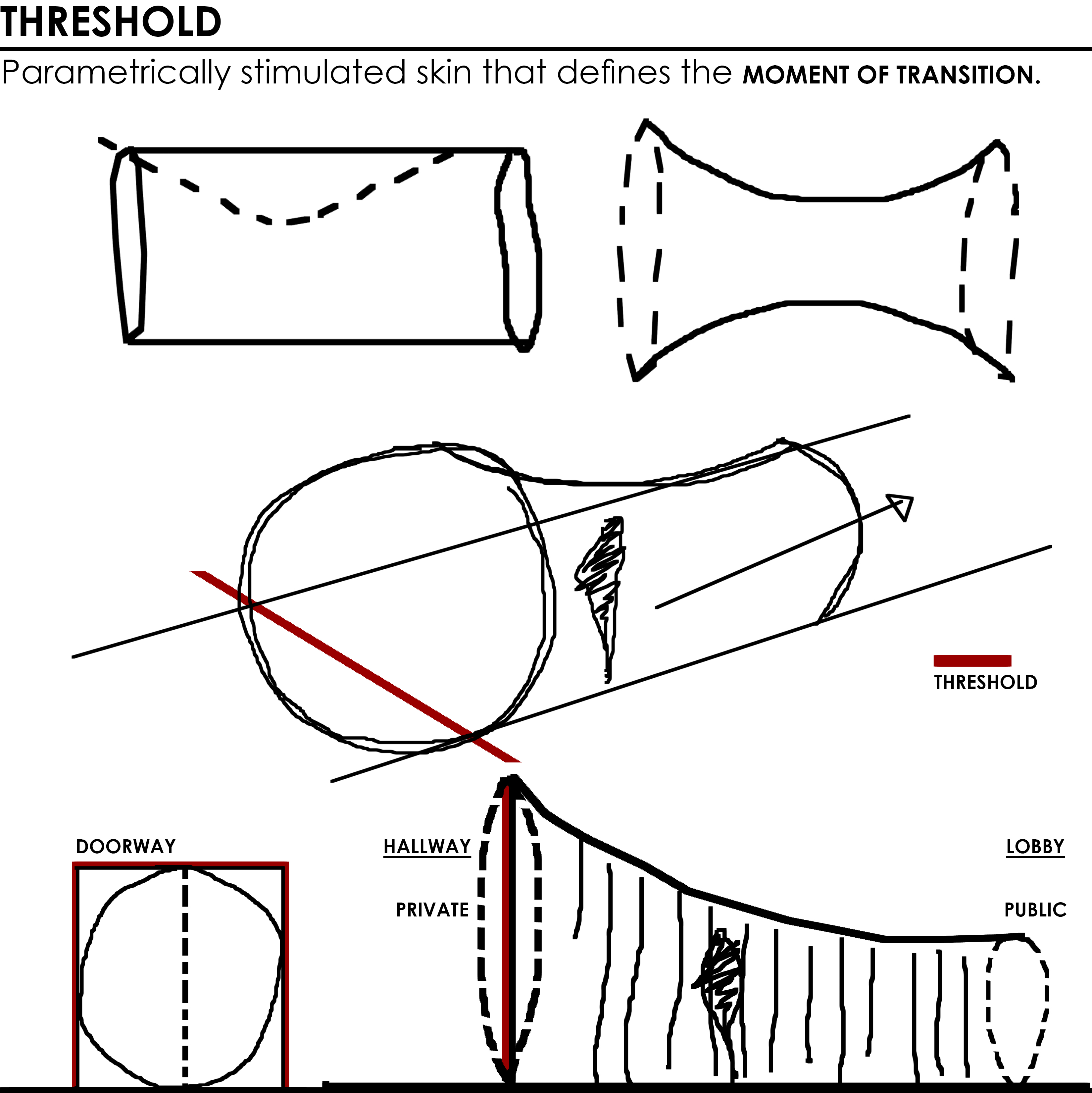 THRESHOLD

Parametrically stimulated skin that defines the MOMENT OF TRANSITION.

THRESHOLD

DOORWAY

HALLWAY

PRIVATE

LOBBY

PUBLIC