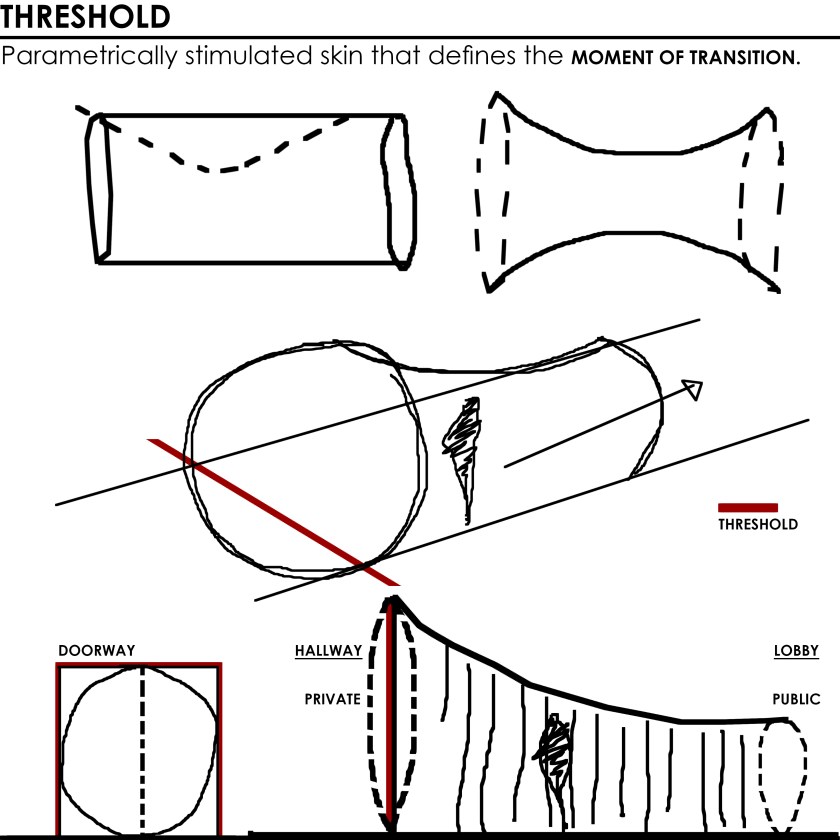 THRESHOLD

Parametrically stimulated skin that defines the MOMENT OF TRANSITION.

THRESHOLD

DOORWAY

HALLWAY

PRIVATE

LOBBY

PUBLIC