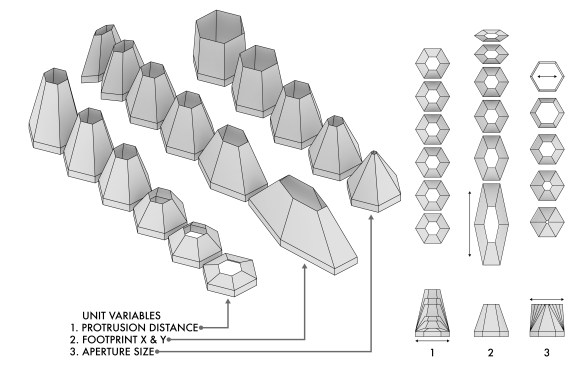 UNIT VARIABLES
1. PROTRUSION DISTANCE
2. FOOTPRINT X & Y
3. APERTURE SIZE

1

2

3