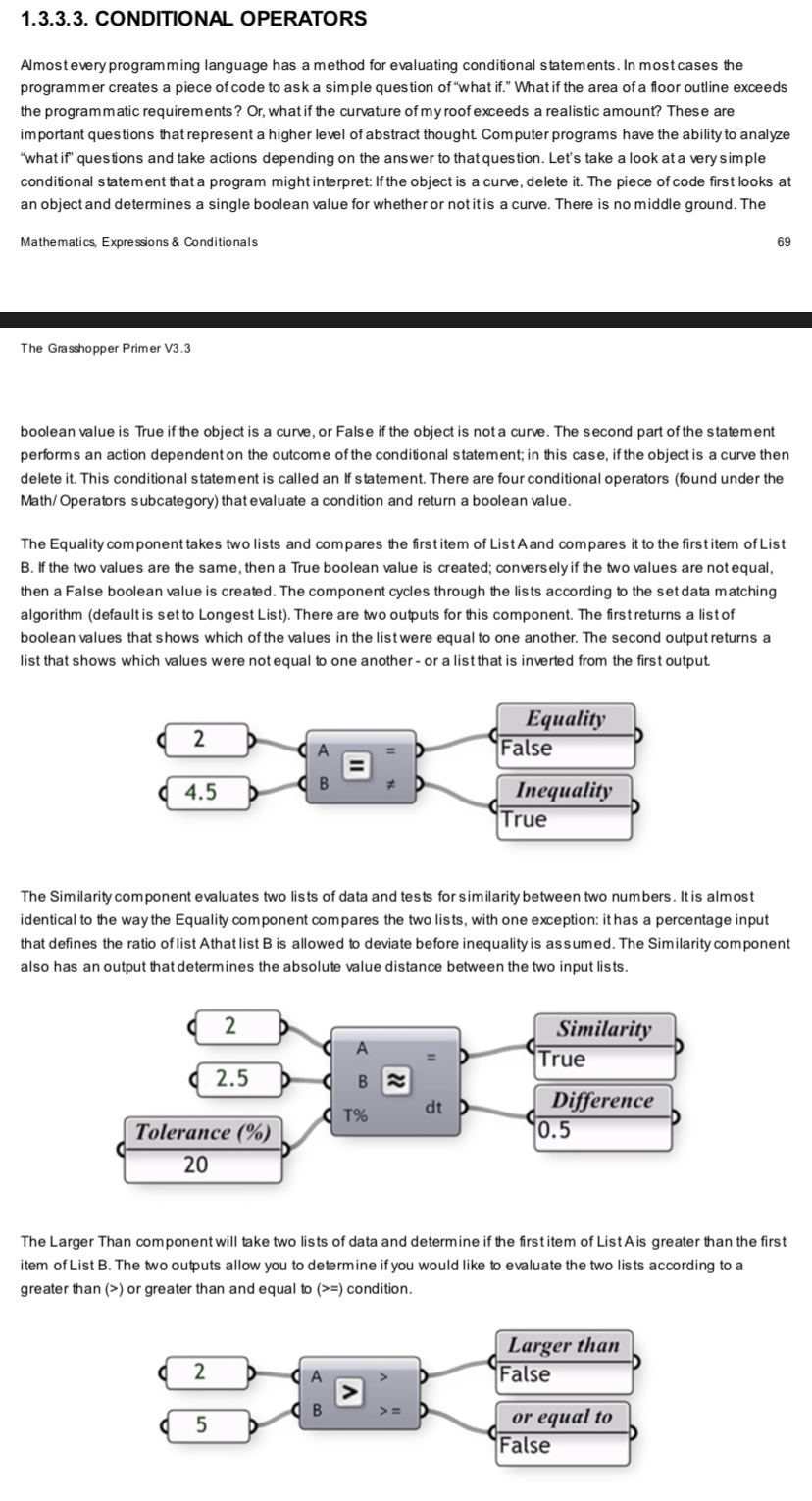 1.3.3.3. CONDITIONAL OPERATORS

Almost every programming language has a method for evaluating conditional statements. In most cases the programmer creates a piece of code to ask a simple question of "what if." What if the area of a floor outline exceeds the programmatic requirements? Or, what if the curvature of my roof exceeds a realistic amount? These are important questions that represent a higher level of abstract thought. Computer programs have the ability to analyze "what if" questions and take actions depending on the answer to that question. Let's take a look at a very simple conditional statement that a program might interpret: If the object is a curve, delete it. The piece of code first looks at an object and determines a single boolean value for whether or not it is a curve. There is no middle ground. The

Mathematics, Expressions & Conditionals

69

The Grasshopper Primer V3.3

boolean value is True if the object is a curve, or False if the object is not a curve. The second part of the statement performs an action dependent on the outcome of the conditional statement; in this case, if the object is a curve then delete it. This conditional statement is called an If statement. There are four conditional operators (found under the Math/Operators subcategory) that evaluate a condition and return a boolean value.

The Equality component takes two lists and compares the first item of List A and compares it to the first item of List B. If the two values are the same, then a True boolean value is created; conversely if the two values are not equal, then a False boolean value is created. The component cycles through the lists according to the set data matching algorithm (default is set to Longest List). There are two outputs for this component. The first returns a list of boolean values that shows which of the values in the list were equal to one another. The second output returns a list that shows which values were not equal to one another - or a list that is inverted from the first output.

2
4.5
A
B
=
=
≠
Equality
False
Inequality
True

The Similarity component evaluates two lists of data and tests for similarity between two numbers. It is almost identical to the way the Equality component compares the two lists, with one exception: it has a percentage input that defines the ratio of list A that list B is allowed to deviate before inequality is assumed. The Similarity component also has an output that determines the absolute value distance between the two input lists.

2
2.5
Tolerance (%)
20
A
B
T%
≈
=
dt
Similarity
True
Difference
0.5

The Larger Than component will take two lists of data and determine if the first item of List A is greater than the first item of List B. The two outputs allow you to determine if you would like to evaluate the two lists according to a greater than (>) or greater than and equal to (>=) condition.

2
5
A
B
>
>
>=
Larger than
False
or equal to
False