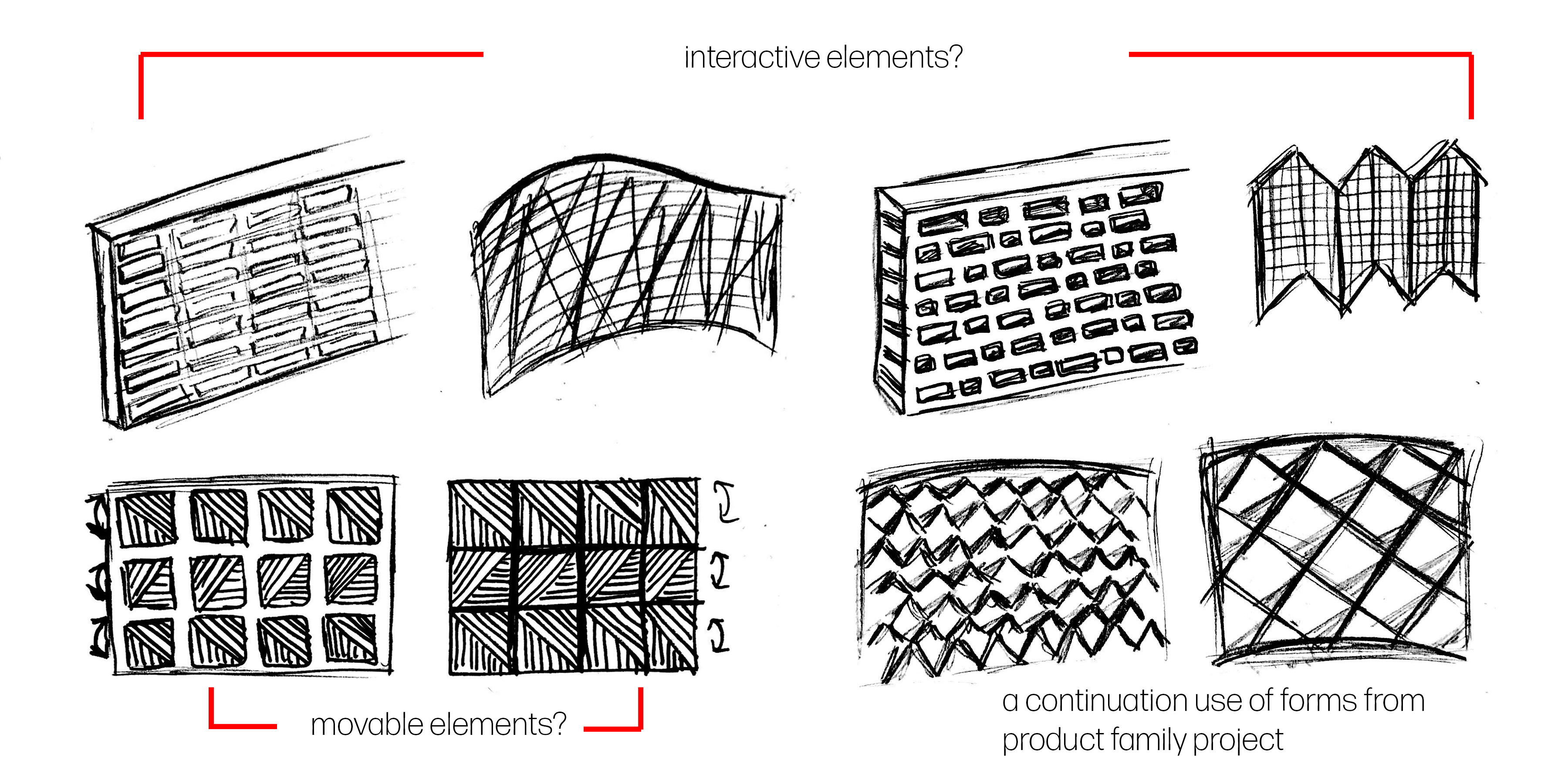 interactive elements?

movable elements?

a continuation use of forms from product family project