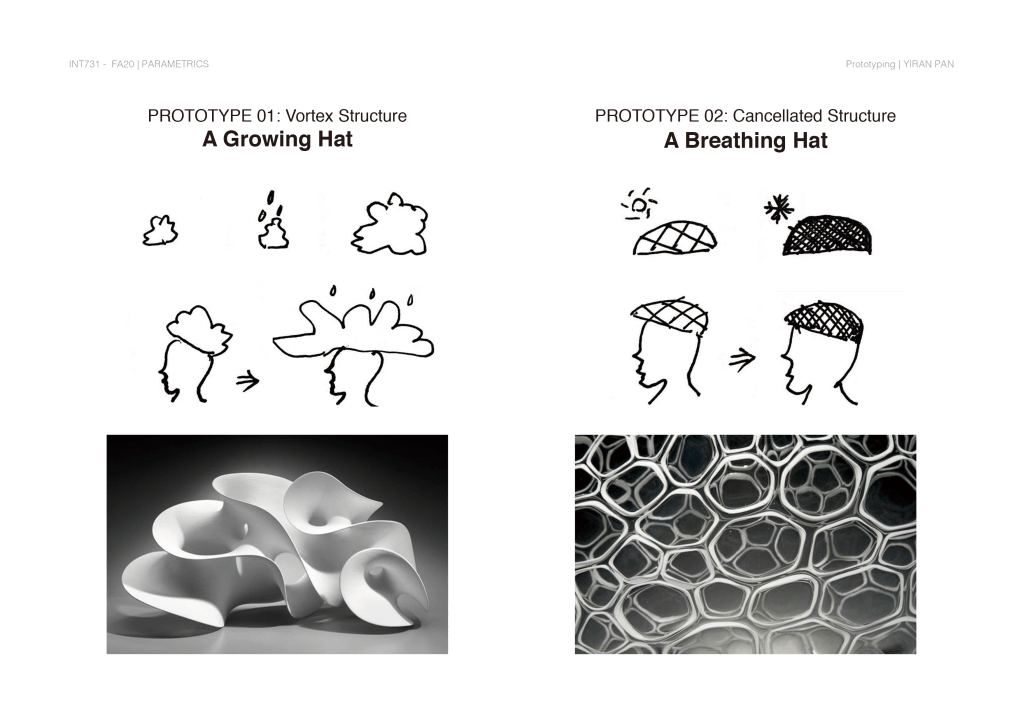 INT731 - FA20 | PARAMETRICS

Prototyping | YIRAN PAN

PROTOTYPE 01: Vortex Structure
A Growing Hat

PROTOTYPE 02: Cancellated Structure
A Breathing Hat